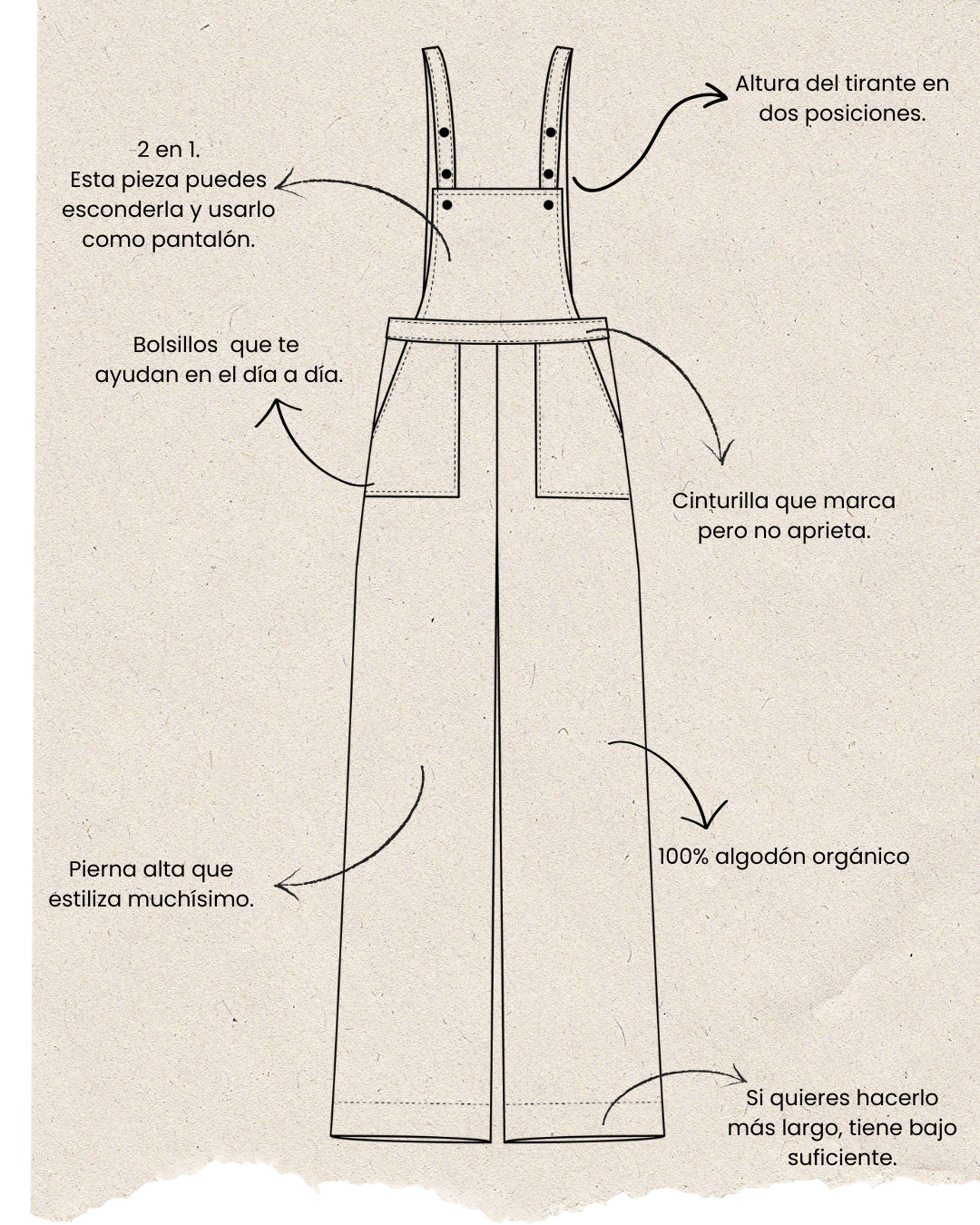 Altura del tirante en dos posiciones.

2 en 1.
Esta pieza puedes esconderla y usarlo como pantalón.

Bolsillos  que te ayudan en el día a día.

Cinturilla que marca pero no aprieta.

100% algodón orgánico

Pierna alta que estiliza muchísimo.

Si quieres hacerlo más largo, tiene bajo suficiente.