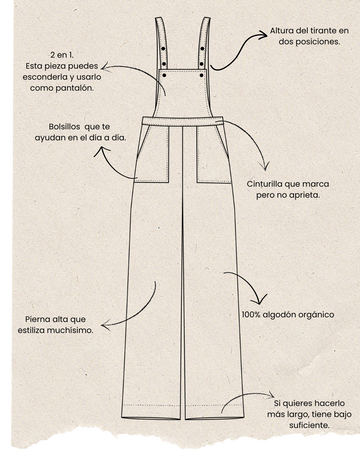 Altura del tirante en dos posiciones.

2 en 1.
Esta pieza puedes esconderla y usarlo como pantalón.

Bolsillos que te ayudan en el día a día.

Cinturilla que marca pero no aprieta.

100% algodón orgánico

Pierna alta que estiliza muchísimo.

Si quieres hacerlo más largo, tiene bajo suficiente.